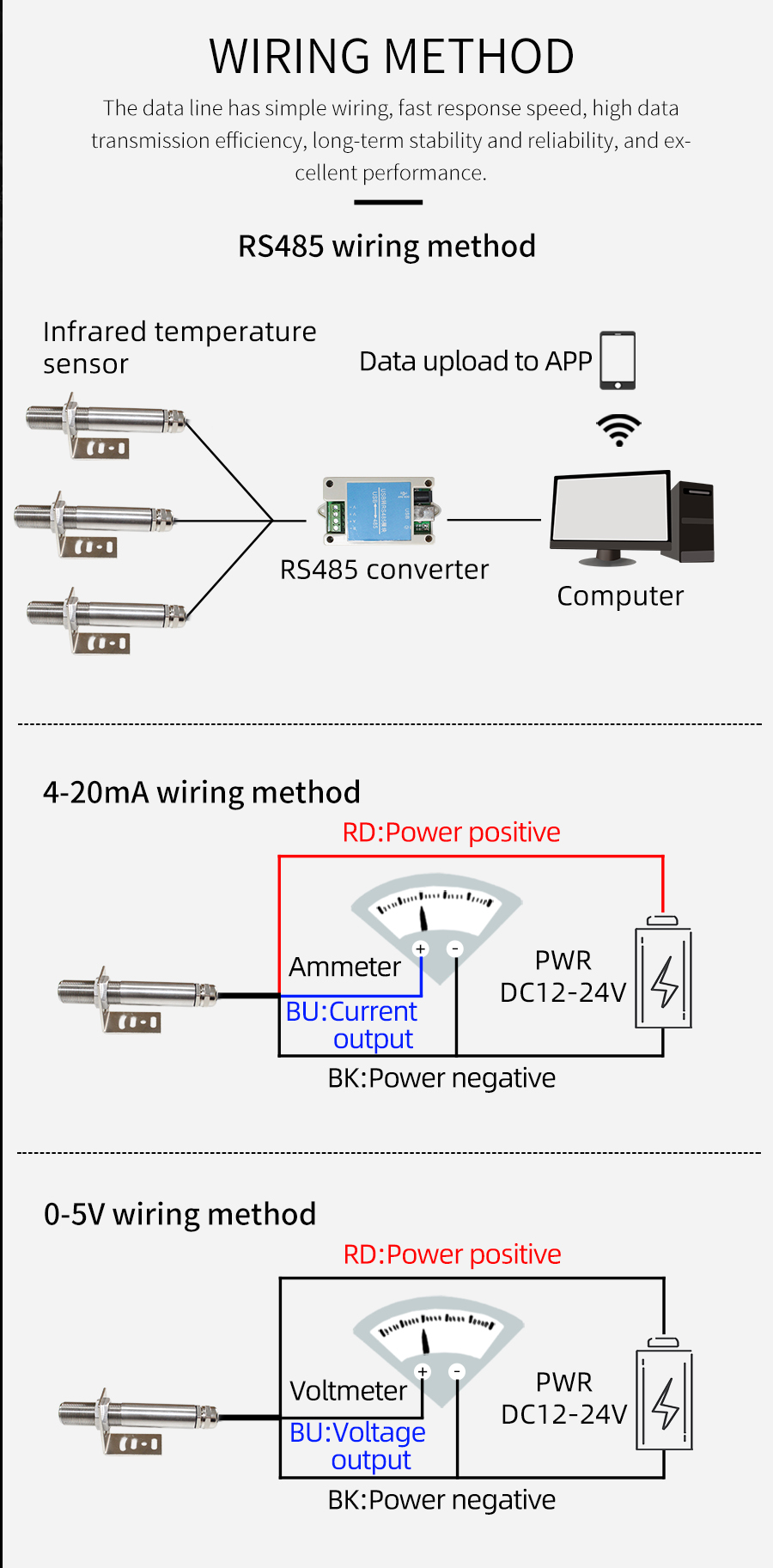 WIRING METHOD

The data line has simple wiring, fast response speed, high data transmission efficiency, long-term stability and reliability, and excellent performance.

RS485 wiring method

Infrared temperature sensor

Data upload to APP

RS485 converter

Computer

4-20mA wiring method

RD:Power positive

Ammeter

+ -

PWR DC12-24V

BU:Current output

BK:Power negative

0-5V wiring method

RD:Power positive

Voltmeter

+ -

PWR DC12-24V

BU:Voltage output

BK:Power negative